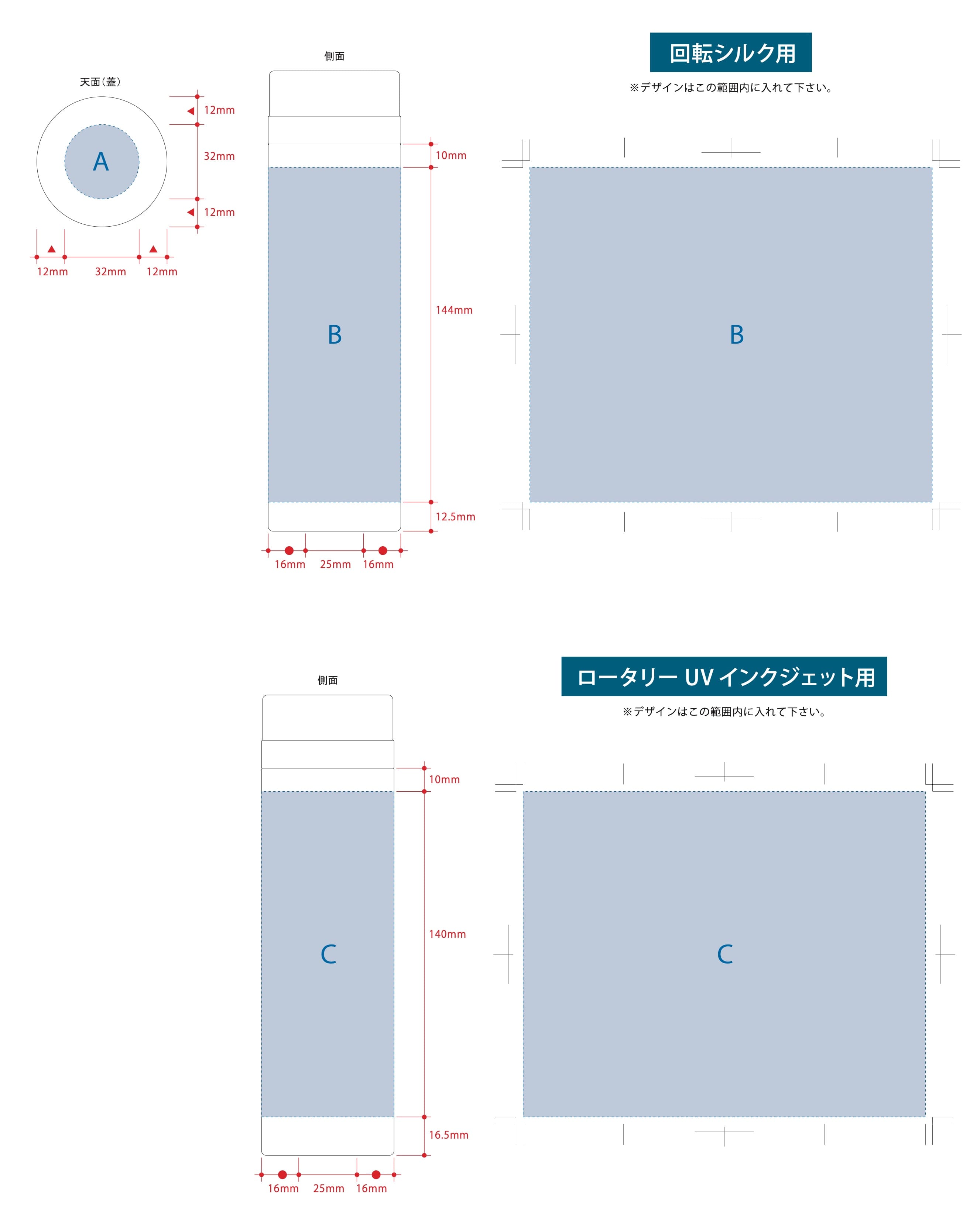 天面（蓋）

A

12mm
32mm
12mm

12mm 32mm 12mm

側面

B

10mm
144mm
12.5mm

16mm 25mm 16mm

回転シルク用

※デザインはこの範囲内に入れて下さい。

B

側面

C

10mm
140mm
16.5mm

16mm 25mm 16mm

ロータリー UV インクジェット用

※デザインはこの範囲内に入れて下さい。

C