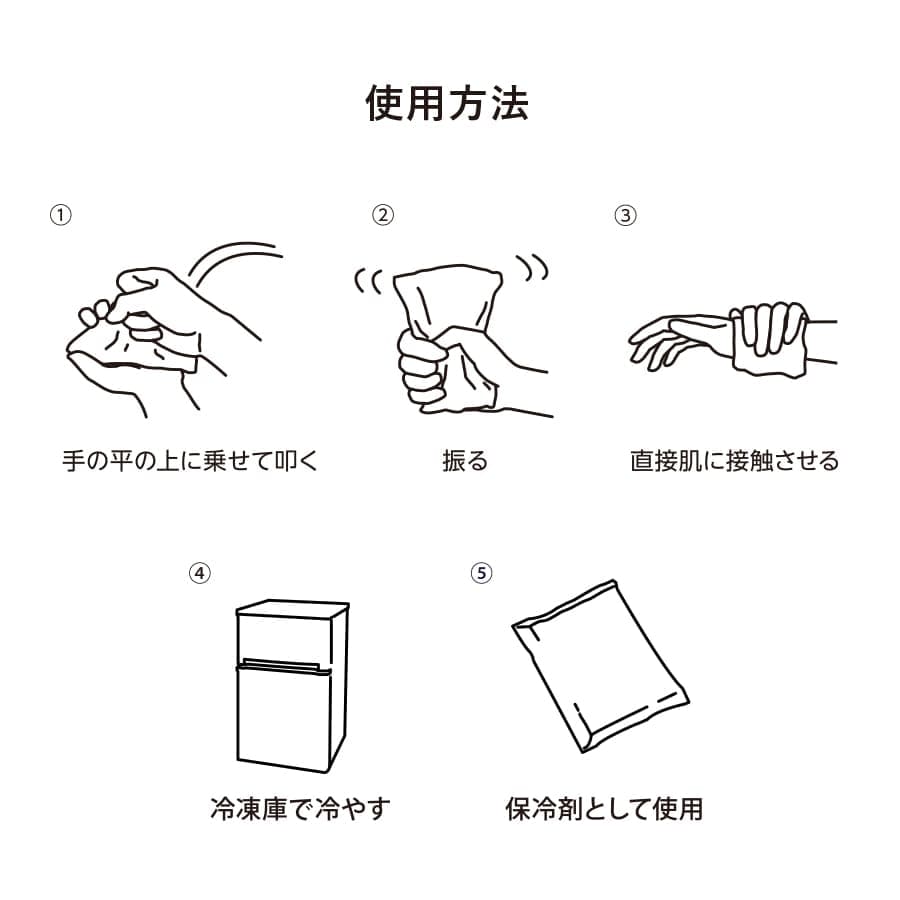 使用方法

①

手の平の上に乗せて叩く

②

振る

③

直接肌に接触させる

④

冷凍庫で冷やす

⑤

保冷剤として使用