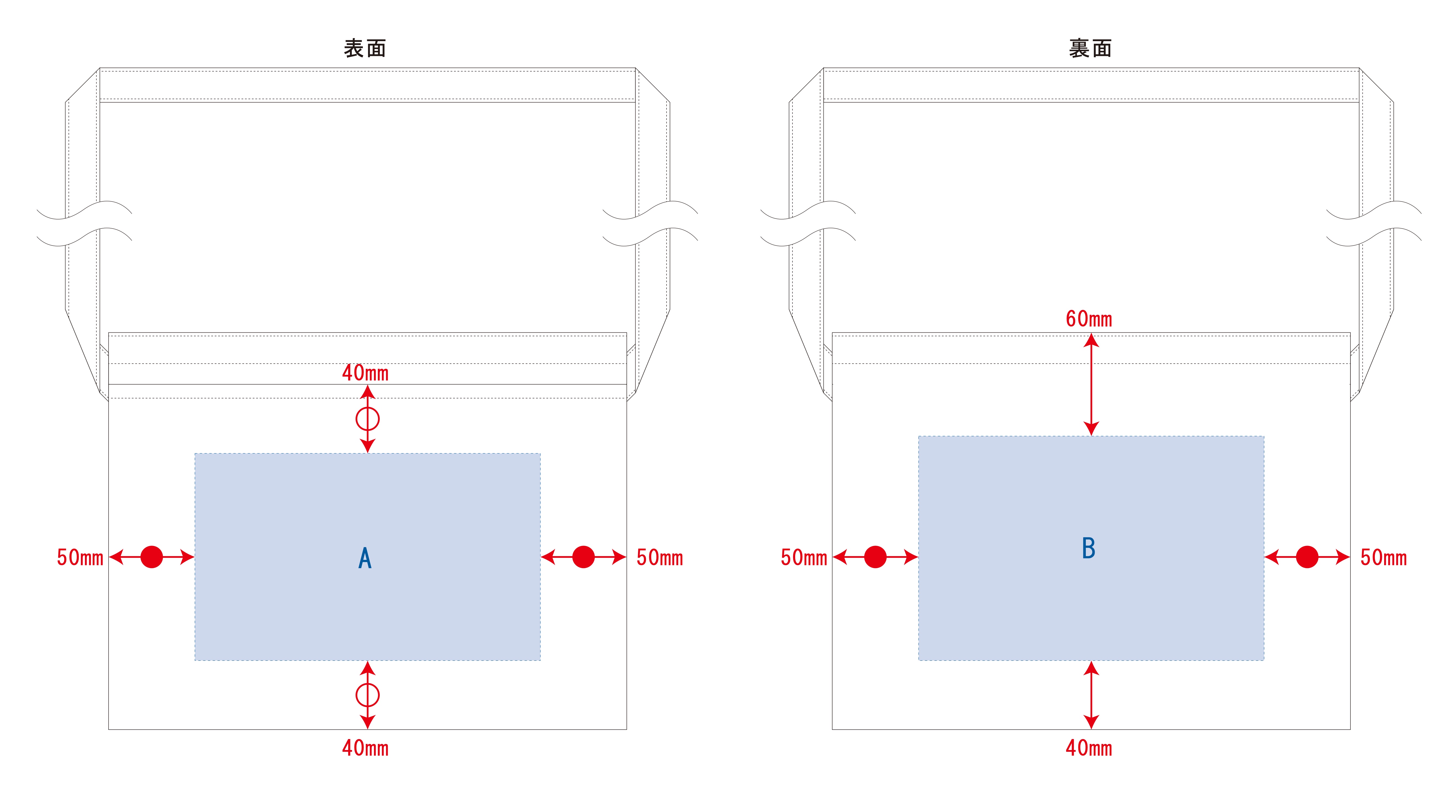 表面

40mm

50mm

A

50mm

40mm

裏面

60mm

50mm

B

50mm

40mm