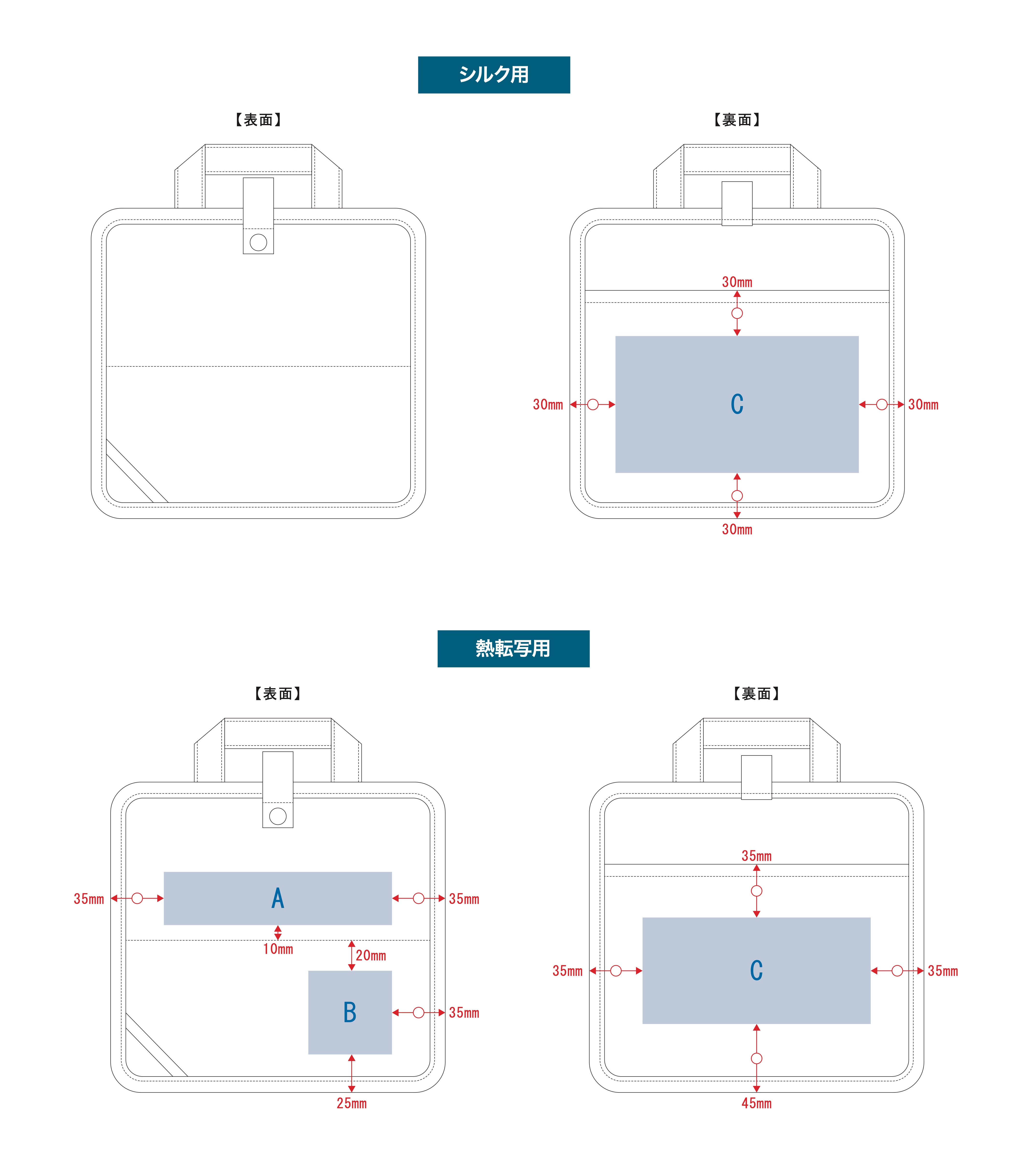 シルク用

【表面】

【裏面】

30mm
30mm
C
30mm
30mm

熱転写用

【表面】

35mm
A
35mm
10mm
20mm
B
35mm
25mm

【裏面】

35mm
35mm
C
35mm
45mm