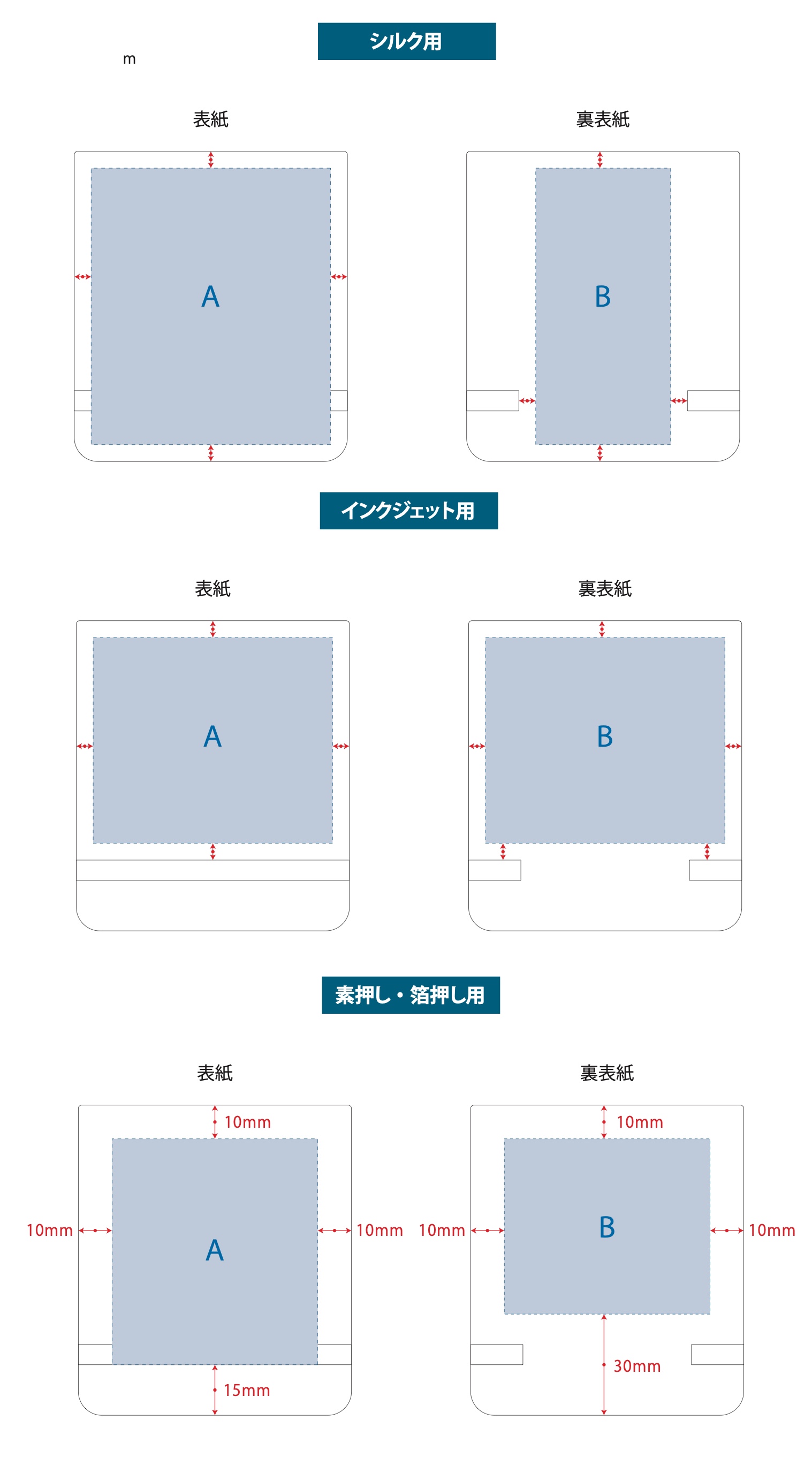 シルク用

m

表紙

A

裏表紙

B

インクジェット用

表紙

A

裏表紙

B

素押し・箔押し用

表紙

10mm

10mm

A

10mm

15mm

裏表紙

10mm

10mm

B

10mm

30mm